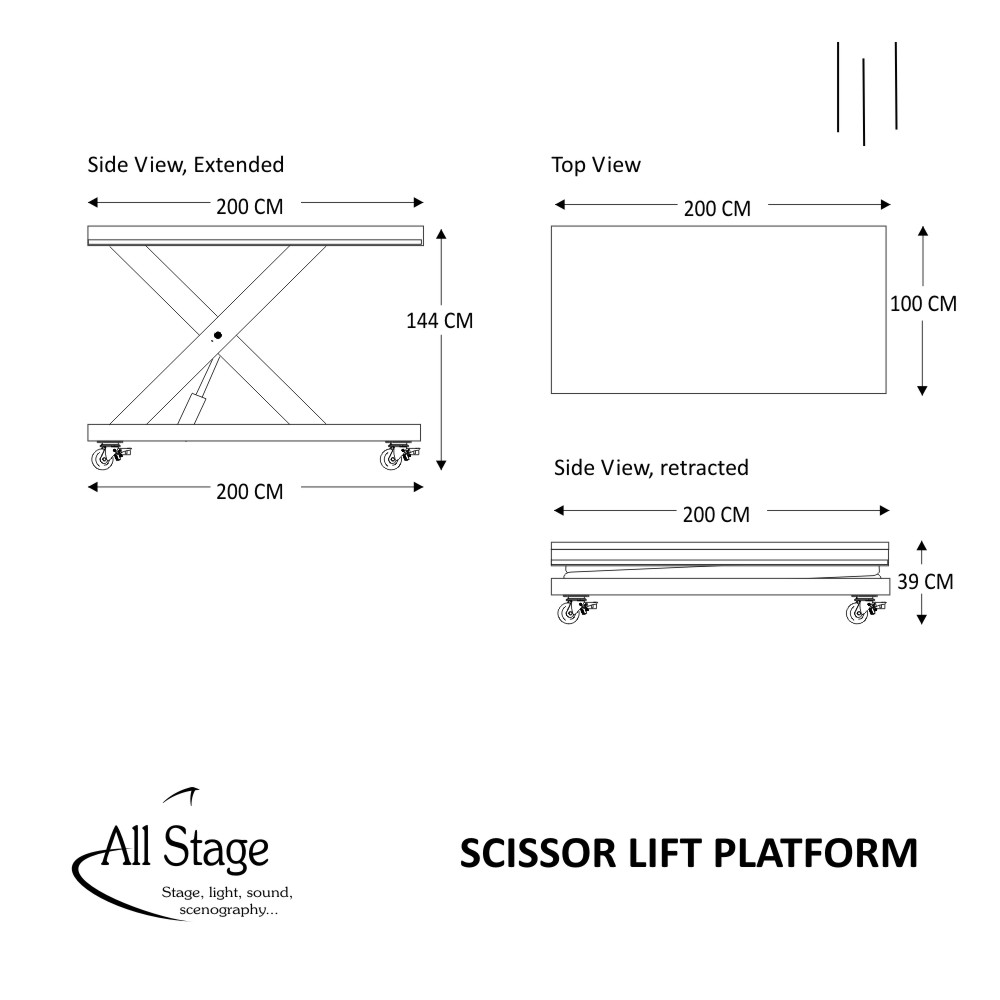 Side View, Extended

200 CM

144 CM

200 CM

Top View

200 CM

100 CM

Side View, retracted

200 CM

39 CM

All Stage

Stage, light, sound, scenography...

SCISSOR LIFT PLATFORM